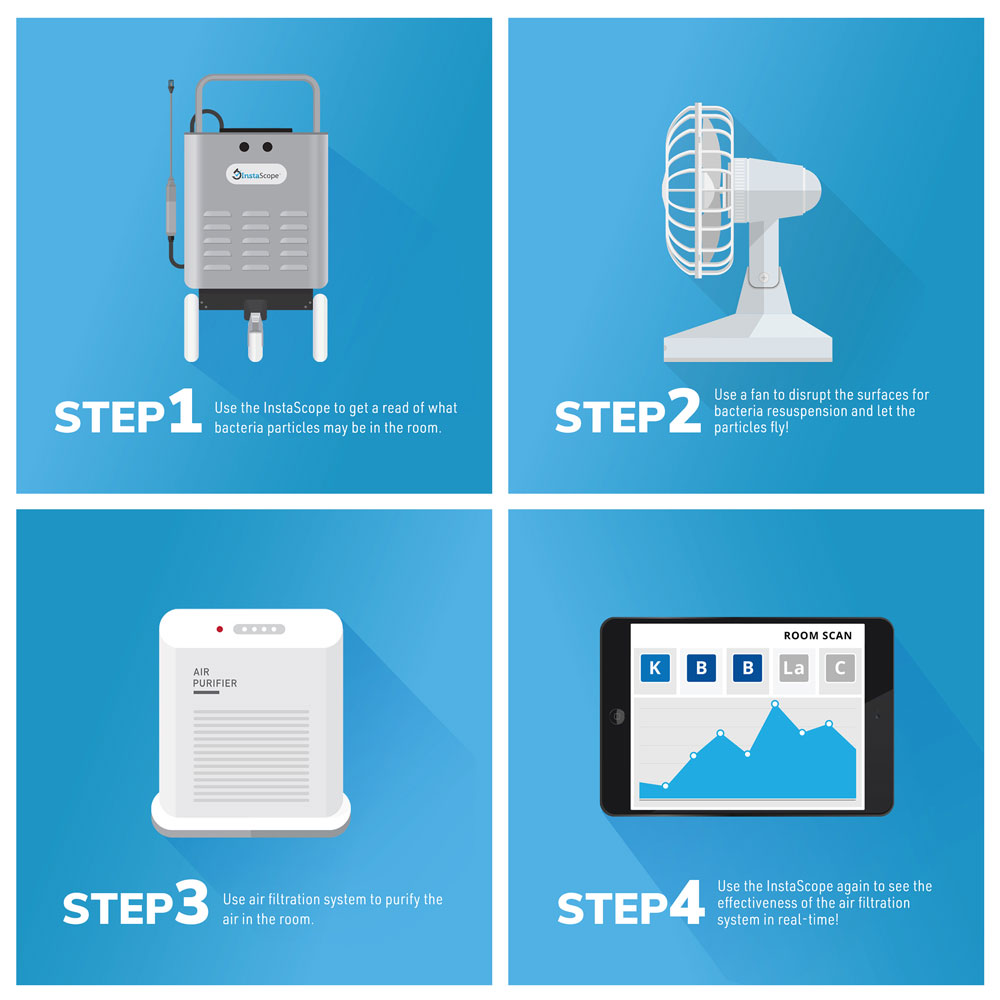 InstaScope

STEP1 Use the InstaScope to get a read of what bacteria particles may be in the room.

STEP2 Use a fan to disrupt the surfaces for bacteria resuspension and let the particles fly!

AIR PURIFIER

STEP3 Use air filtration system to purify the air in the room.

ROOM SCAN

K B B La C

STEP4 Use the InstaScope again to see the effectiveness of the air filtration system in real-time!